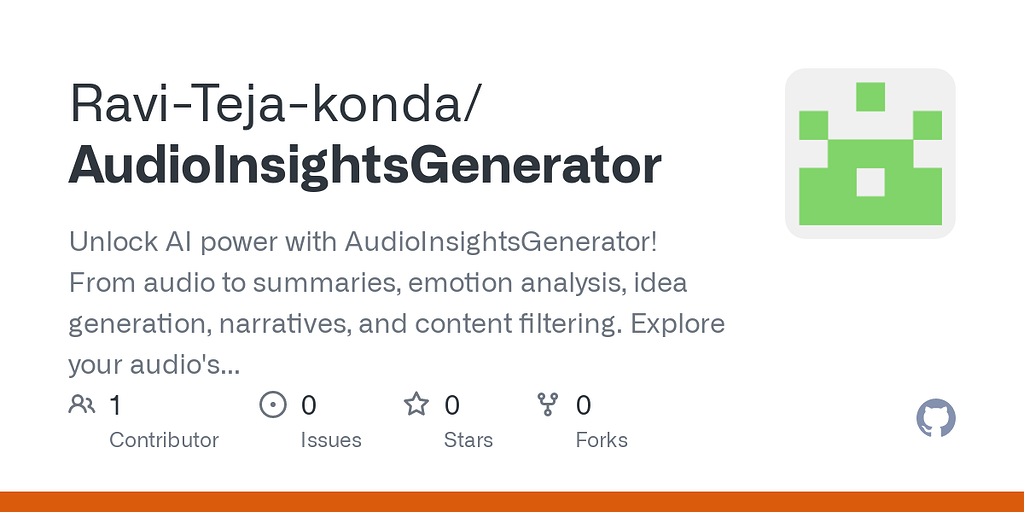 Ravi-Teja-konda/
AudioInsightsGenerator

Unlock AI power with AudioInsightsGenerator! From audio to summaries, emotion analysis, idea generation, narratives, and content filtering. Explore your audio's...

1
Contributor

0
Issues

0
Stars

0
Forks