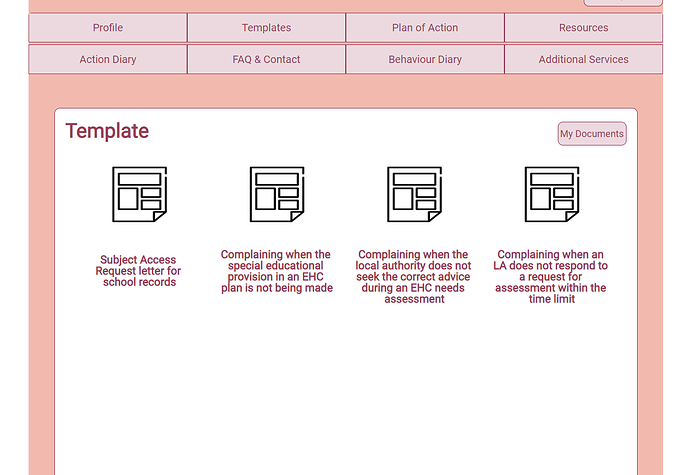 Profile
Templates
Plan of Action
Resources
Action Diary
FAQ & Contact
Behaviour Diary
Additional Services

Template

My Documents

Subject Access Request letter for school records

Complaining when the special educational provision in an EHC plan is not being made

Complaining when the local authority does not seek the correct advice during an EHC needs assessment

Complaining when an LA does not respond to a request for assessment within the time limit