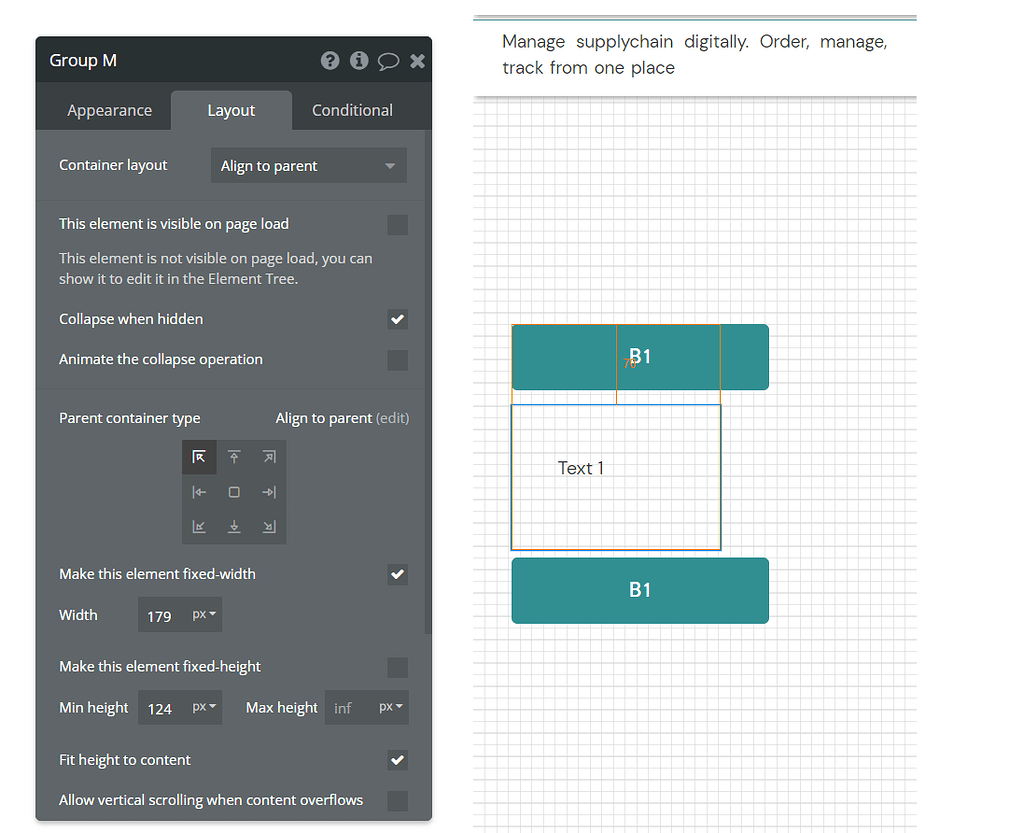 Group M

Appearance Layout Conditional

Container layout Align to parent

This element is visible on page load

This element is not visible on page load, you can show it to edit it in the Element Tree.

Collapse when hidden

Animate the collapse operation

Parent container type Align to parent (edit)

Make this element fixed-width

Width 179 px

Make this element fixed-height

Min height 124 px Max height inf px

Fit height to content

Allow vertical scrolling when content overflows

Manage supplychain digitally. Order, manage, track from one place

B1
70

Text 1

B1