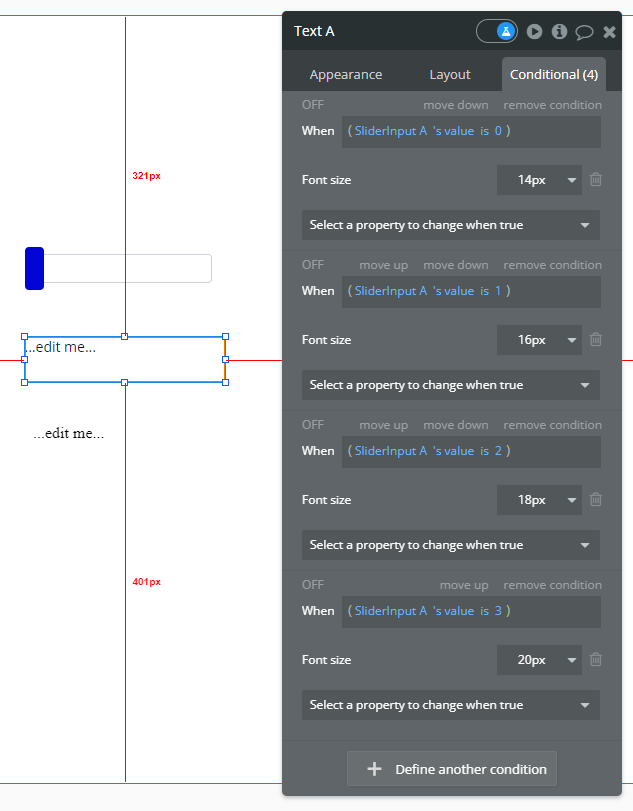 321px

...edit me...

...edit me...

401px

Text A

Appearance Layout Conditional (4)

OFF move down remove condition

When ( SliderInput A 's value is 0 )

Font size 14px

Select a property to change when true

OFF move up move down remove condition

When ( SliderInput A 's value is 1 )

Font size 16px

Select a property to change when true

OFF move up move down remove condition

When ( SliderInput A 's value is 2 )

Font size 18px

Select a property to change when true

OFF move up remove condition

When ( SliderInput A 's value is 3 )

Font size 20px

Select a property to change when true

+ Define another condition