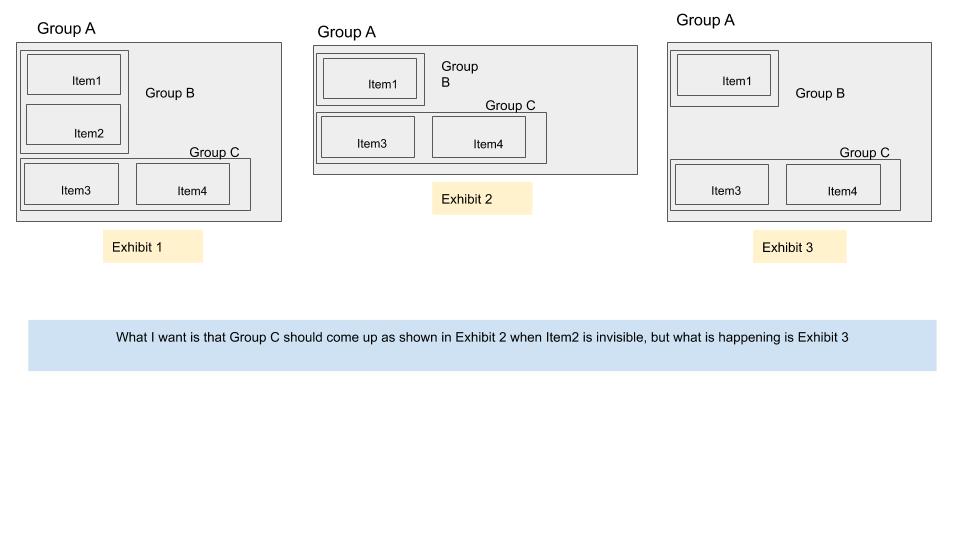 Group A

Item1

Item2

Group B

Group C

Item3

Item4

Exhibit 1

Group A

Item1

Group B

Group C

Item3

Item4

Exhibit 2

Group A

Item1

Group B

Group C

Item3

Item4

Exhibit 3

What I want is that Group C should come up as shown in Exhibit 2 when Item2 is invisible, but what is happening is Exhibit 3