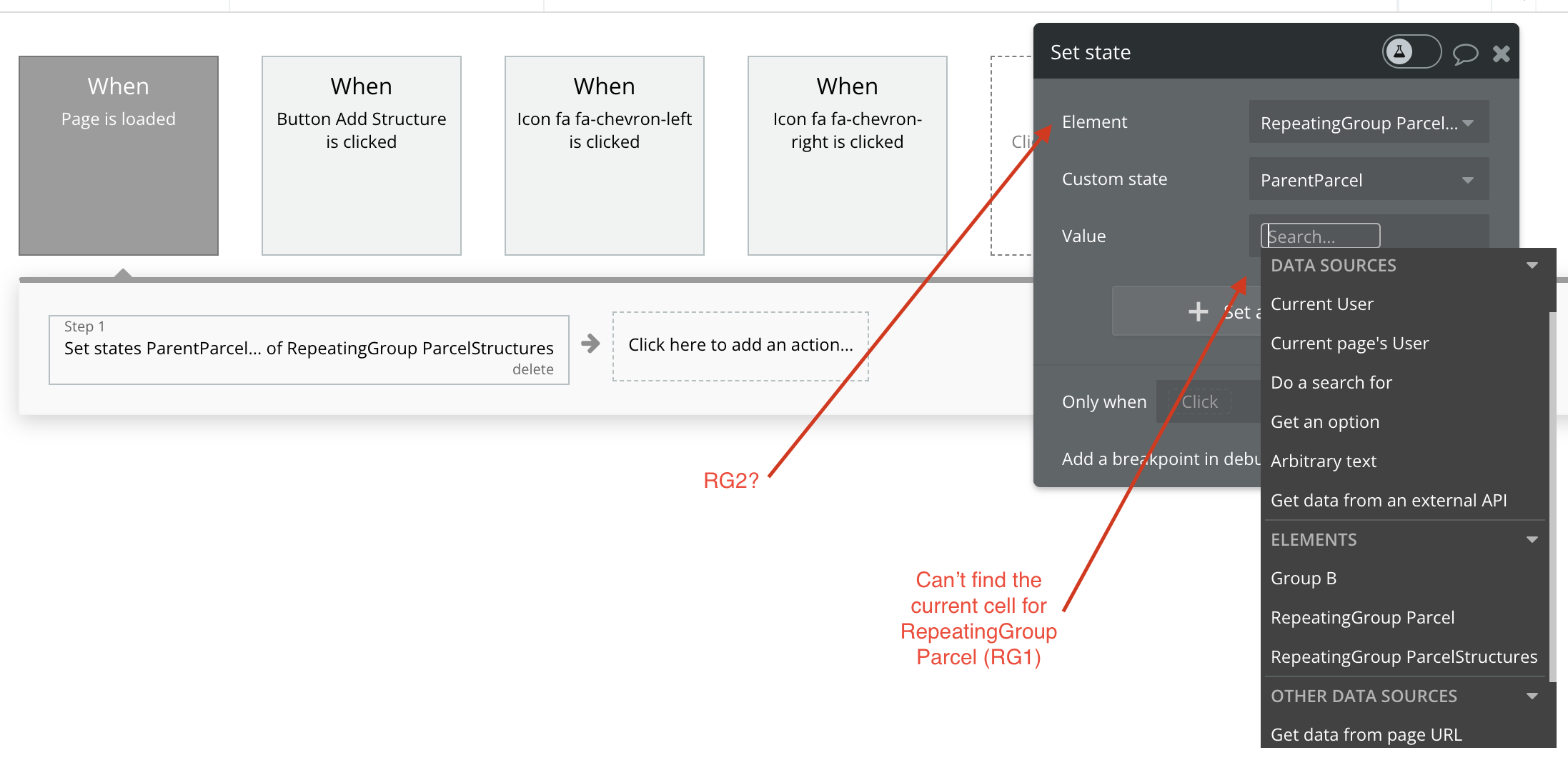 When
Page is loaded

When
Button Add Structure is clicked

When
Icon fa fa-chevron-left is clicked

When
Icon fa fa-chevron-right is clicked

Cli

Step 1
Set states ParentParcel... of RepeatingGroup ParcelStructures
delete

Click here to add an action...

Set state

Element
RepeatingGroup Parcel...

Custom state
ParentParcel

Value
Search...

Set a

Only when
Click

Add a breakpoint in debu

DATA SOURCES
Current User
Current page's User
Do a search for
Get an option
Arbitrary text
Get data from an external API
ELEMENTS
Group B
RepeatingGroup Parcel
RepeatingGroup ParcelStructures
OTHER DATA SOURCES
Get data from page URL

RG2?

Can't find the current cell for RepeatingGroup Parcel (RG1)