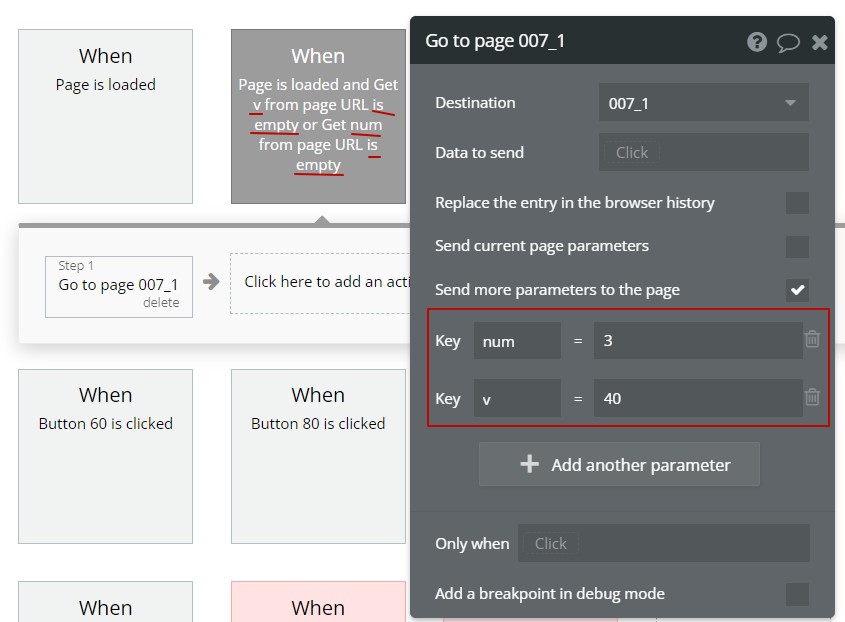 When
Page is loaded

When
Page is loaded and Get v from page URL is empty or Get num from page URL is empty

Step 1
Go to page 007_1
delete

Click here to add an acti

When
Button 60 is clicked

When
Button 80 is clicked

When

When

Go to page 007_1

Destination 007_1

Data to send Click

Replace the entry in the browser history

Send current page parameters

Send more parameters to the page

Key num = 3

Key v = 40

Add another parameter

Only when Click

Add a breakpoint in debug mode