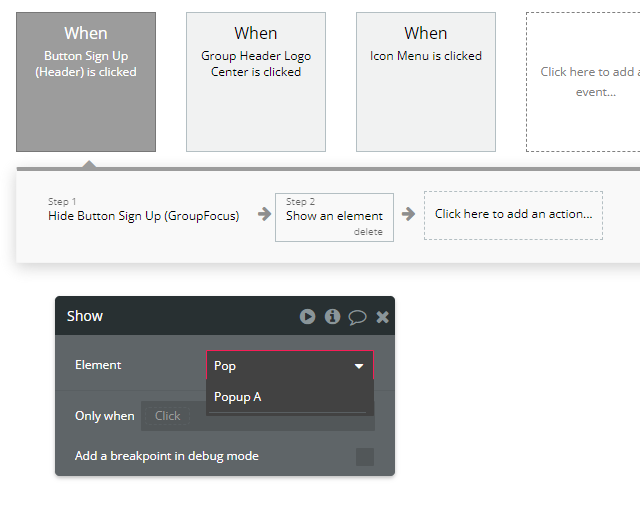 When
Button Sign Up (Header) is clicked

When
Group Header Logo Center is clicked

When
Icon Menu is clicked

Click here to add a event...

Step 1
Hide Button Sign Up (GroupFocus)

Step 2
Show an element
delete

Click here to add an action...

Show

Element
Pop
Popup A

Only when
Click

Add a breakpoint in debug mode