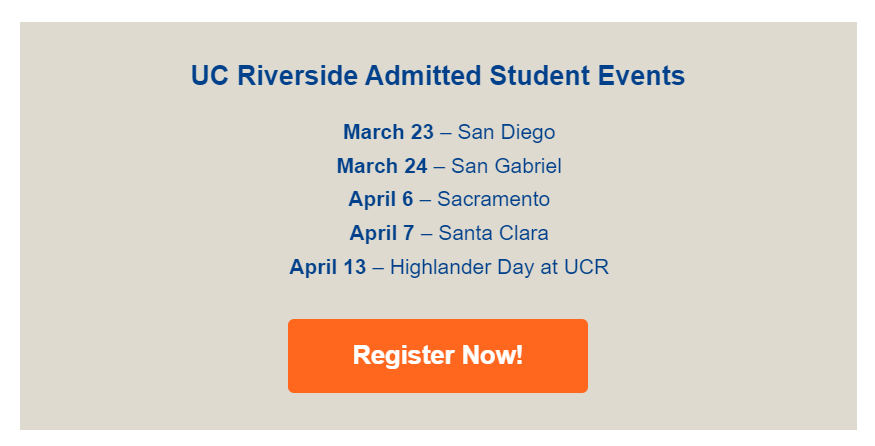 UC Riverside Admitted Student Events

March 23 – San Diego
March 24 – San Gabriel
April 6 – Sacramento
April 7 – Santa Clara
April 13 – Highlander Day at UCR

Register Now!