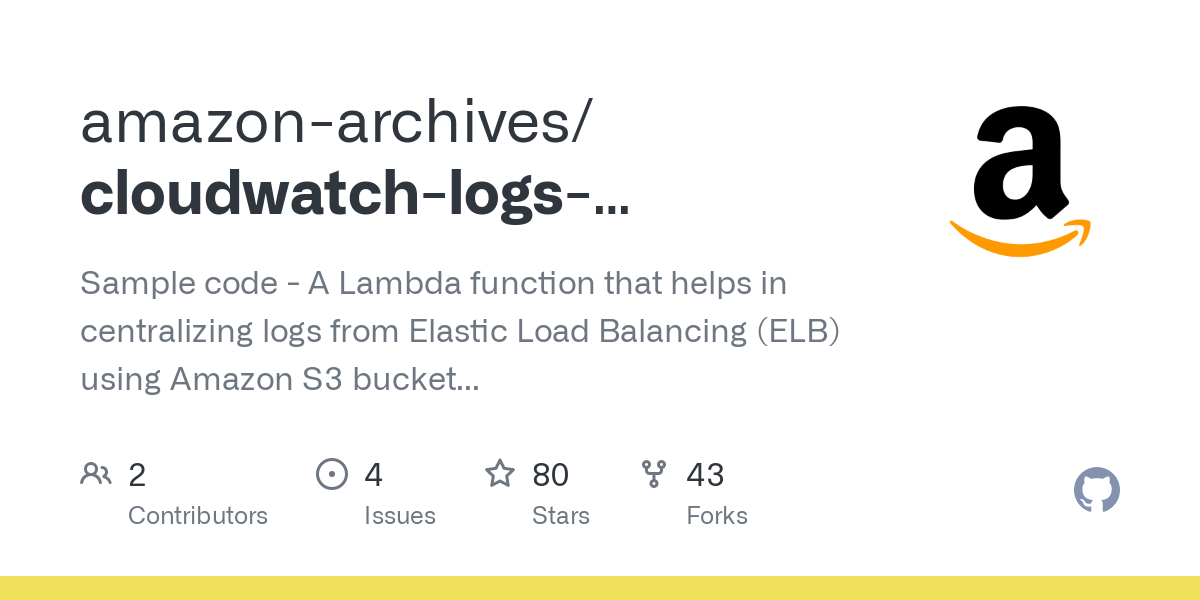 amazon-archives/
cloudwatch-logs-...

Sample code - A Lambda function that helps in centralizing logs from Elastic Load Balancing (ELB) using Amazon S3 bucket...

2
Contributors

4
Issues

80
Stars

43
Forks