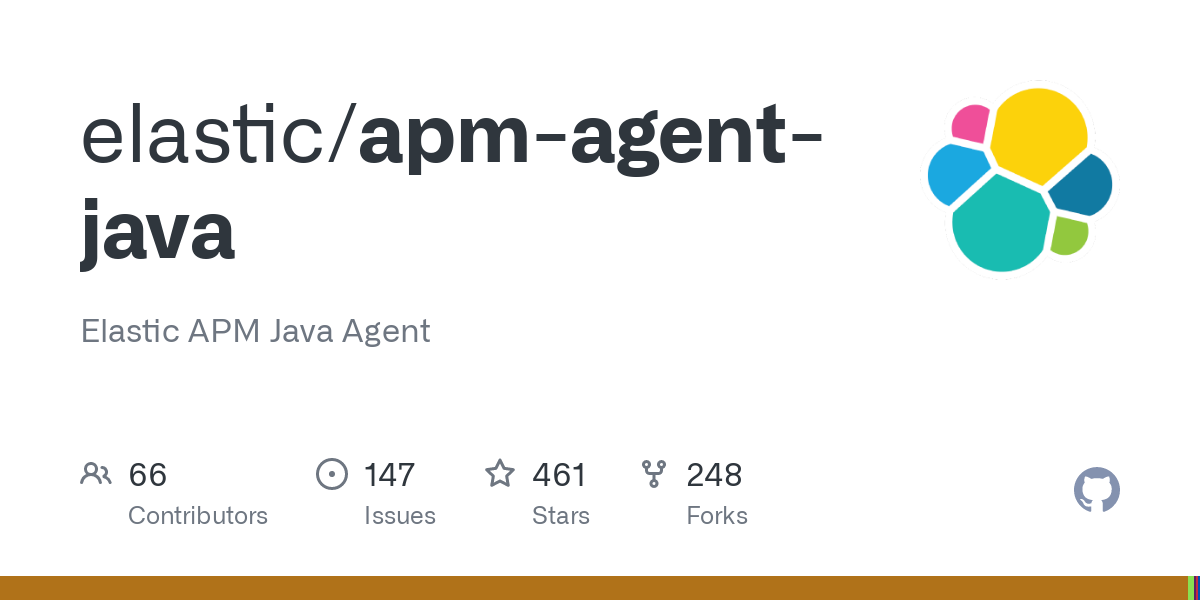 elastic/apm-agent-java

Elastic APM Java Agent

66
Contributors

147
Issues

461
Stars

248
Forks