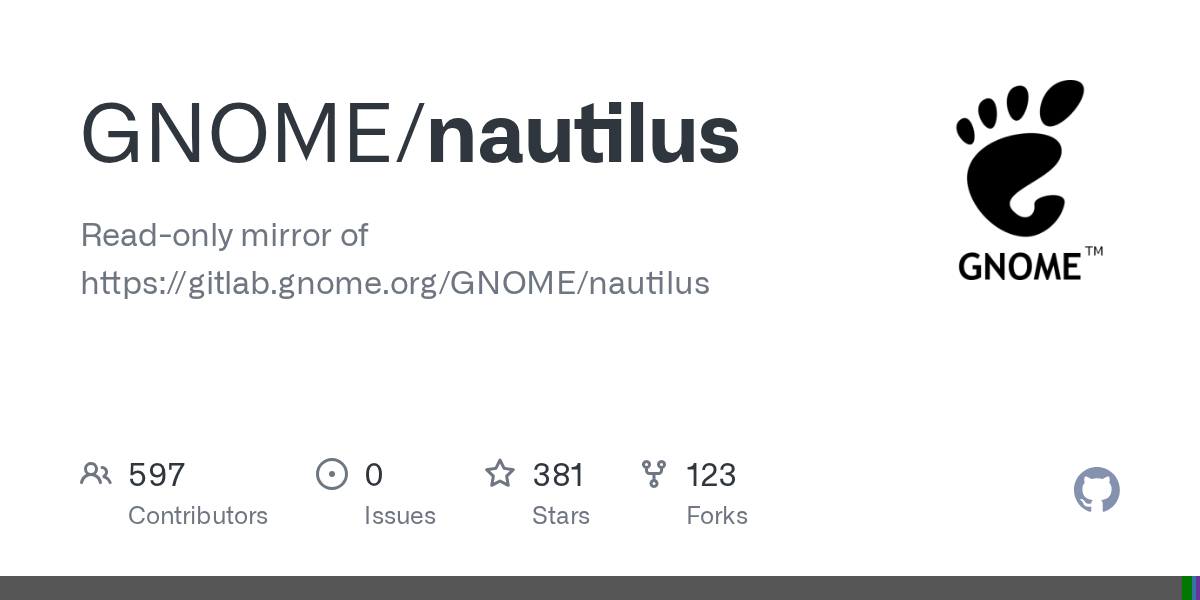 GNOME/nautilus

Read-only mirror of https://gitlab.gnome.org/GNOME/nautilus

GNOME™

597
Contributors

0
Issues

381
Stars

123
Forks