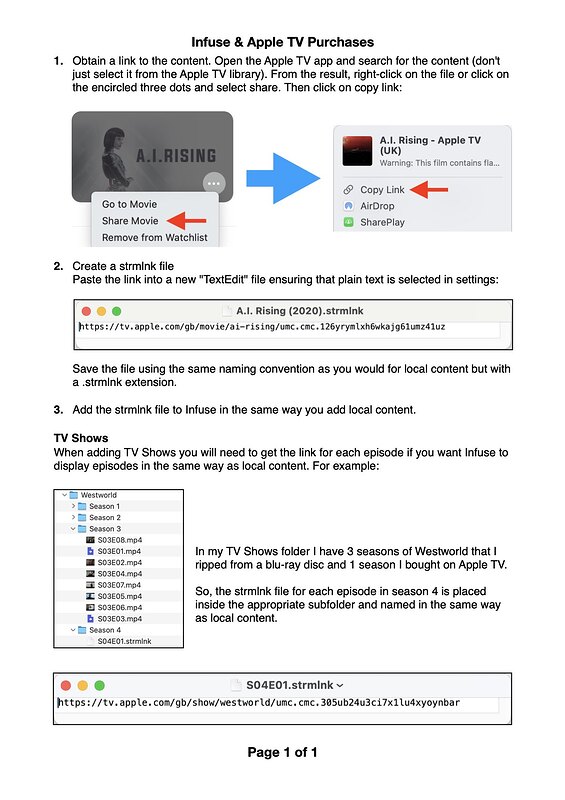 Infuse & Apple TV Purchases

1. Obtain a link to the content. Open the Apple TV app and search for the content (don't just select it from the Apple TV library). From the result, right-click on the file or click on the encircled three dots and select share. Then click on copy link:

A.I.RISING

Go to Movie
Share Movie
Remove from Watchlist

A.I. Rising - Apple TV (UK)
Warning: This film contains fla...
Copy Link
AirDrop
SharePlay

2. Create a strmlnk file
Paste the link into a new "TextEdit" file ensuring that plain text is selected in settings:

A.I. Rising (2020).strmlnk
https://tv.apple.com/gb/movie/ai-rising/umc.cmc.126yrymlxh6wkajg61umz41uz

Save the file using the same naming convention as you would for local content but with a .strmlnk extension.

3. Add the strmlnk file to Infuse in the same way you add local content.

TV Shows
When adding TV Shows you will need to get the link for each episode if you want Infuse to display episodes in the same way as local content. For example:

Westworld
Season 1
Season 2
Season 3
S03E08.mp4
S03E01.mp4
S03E02.mp4
S03E04.mp4
S03E07.mp4
S03E05.mp4
S03E06.mp4
S03E03.mp4
Season 4
S04E01.strmlnk

In my TV Shows folder I have 3 seasons of Westworld that I ripped from a blu-ray disc and 1 season I bought on Apple TV.

So, the strmlnk file for each episode in season 4 is placed inside the appropriate subfolder and named in the same way as local content.

S04E01.strmlnk
https://tv.apple.com/gb/show/westworld/umc.cmc.305ub24u3ci7x1lu4xyoynbar

Page 1 of 1