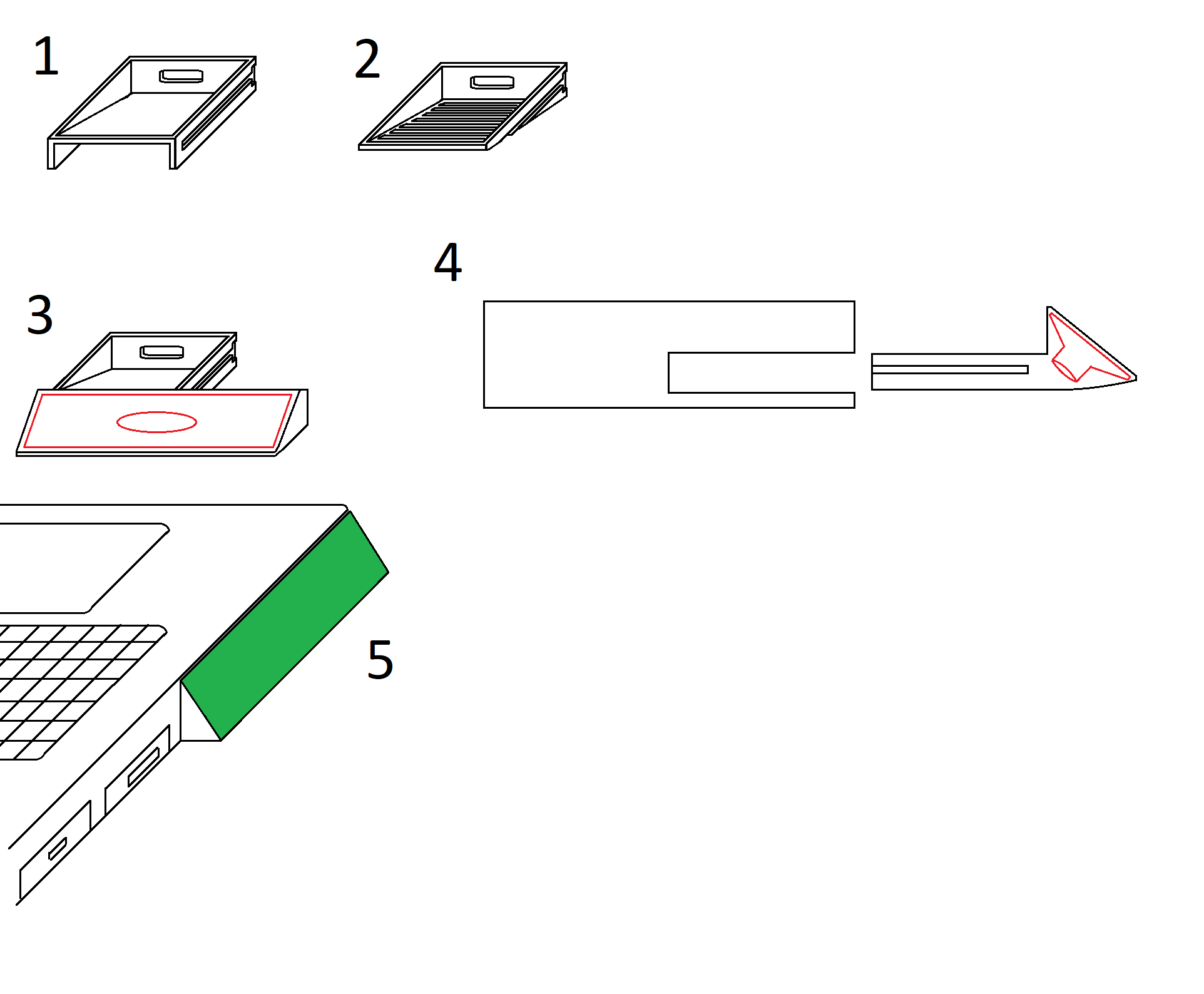 1

2

3

4

5