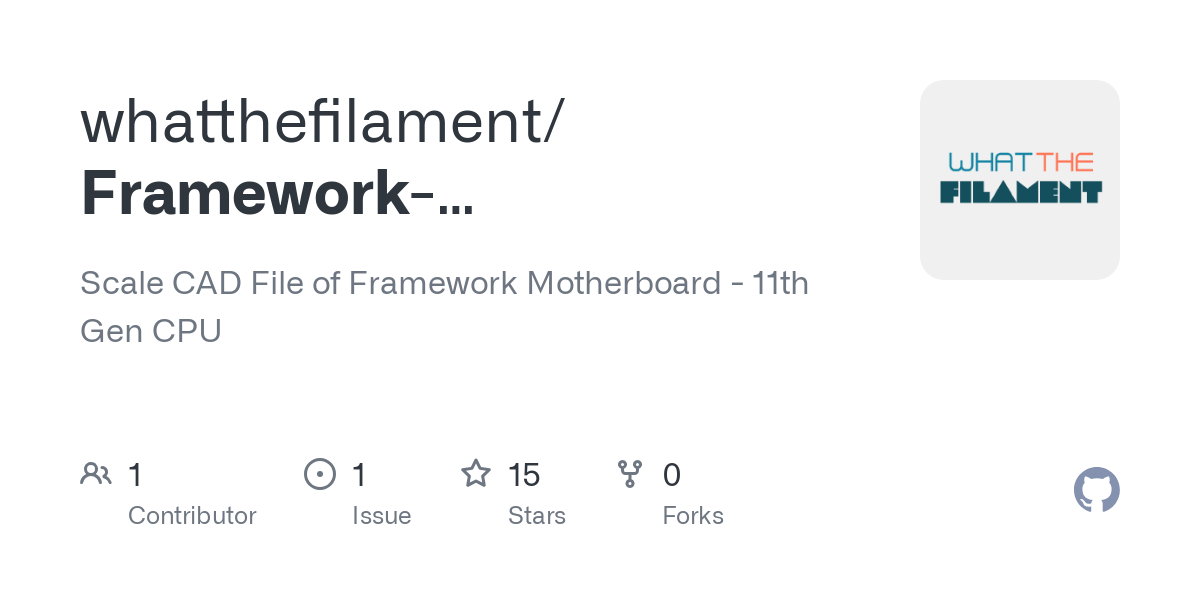 whatthefilament/
Framework-...

Scale CAD File of Framework Motherboard - 11th Gen CPU

WHAT THE
FILAMENT

1
Contributor

1
Issue

15
Stars

0
Forks