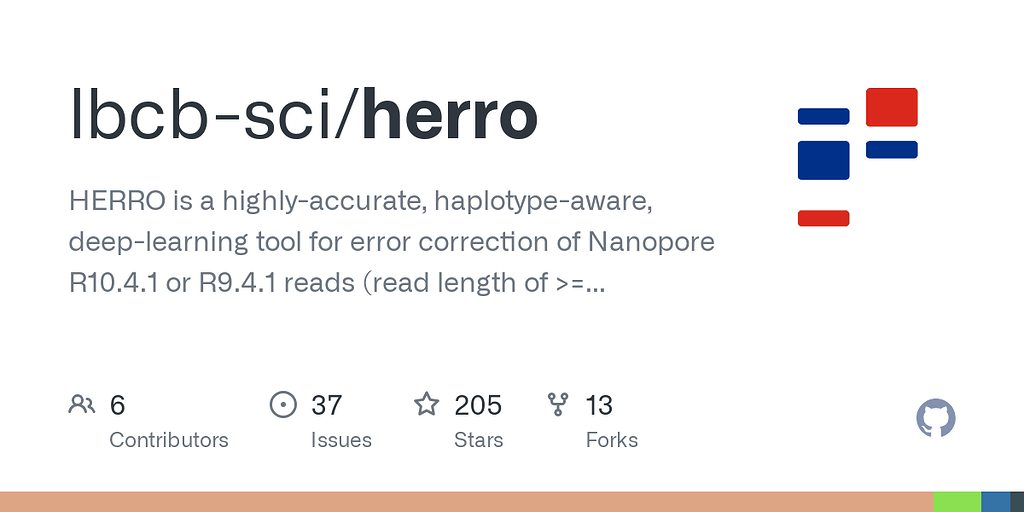 lbcb-sci/herro

HERRO is a highly-accurate, haplotype-aware, deep-learning tool for error correction of Nanopore R10.4.1 or R9.4.1 reads (read length of >=...

6
Contributors

37
Issues

205
Stars

13
Forks