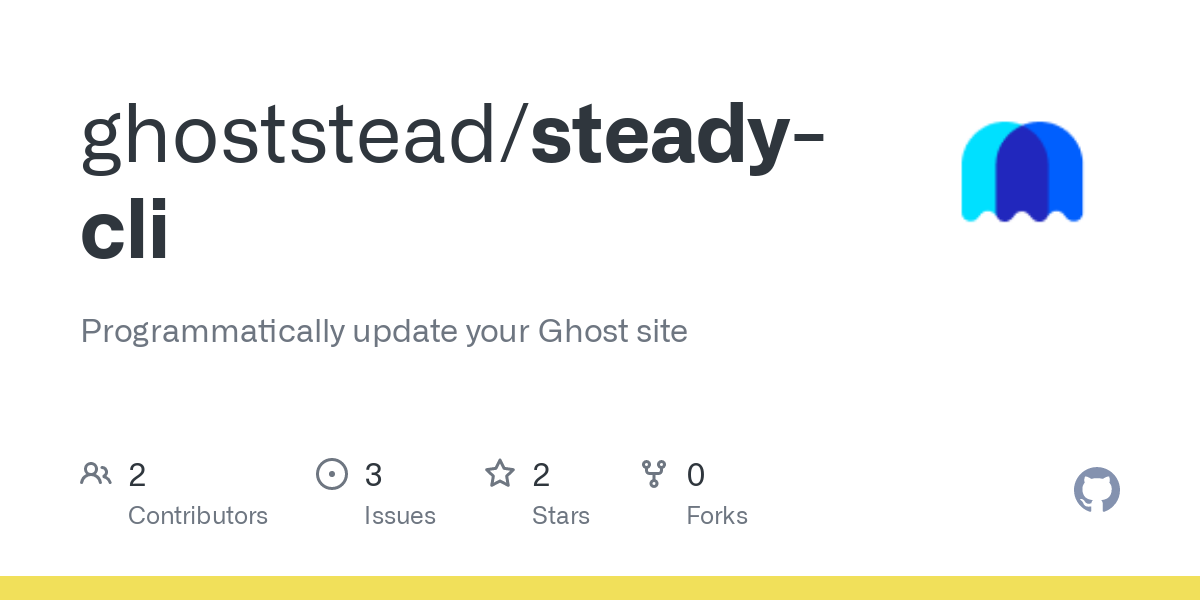 ghoststead/steady-cli

Programmatically update your Ghost site

2
Contributors

3
Issues

2
Stars

0
Forks