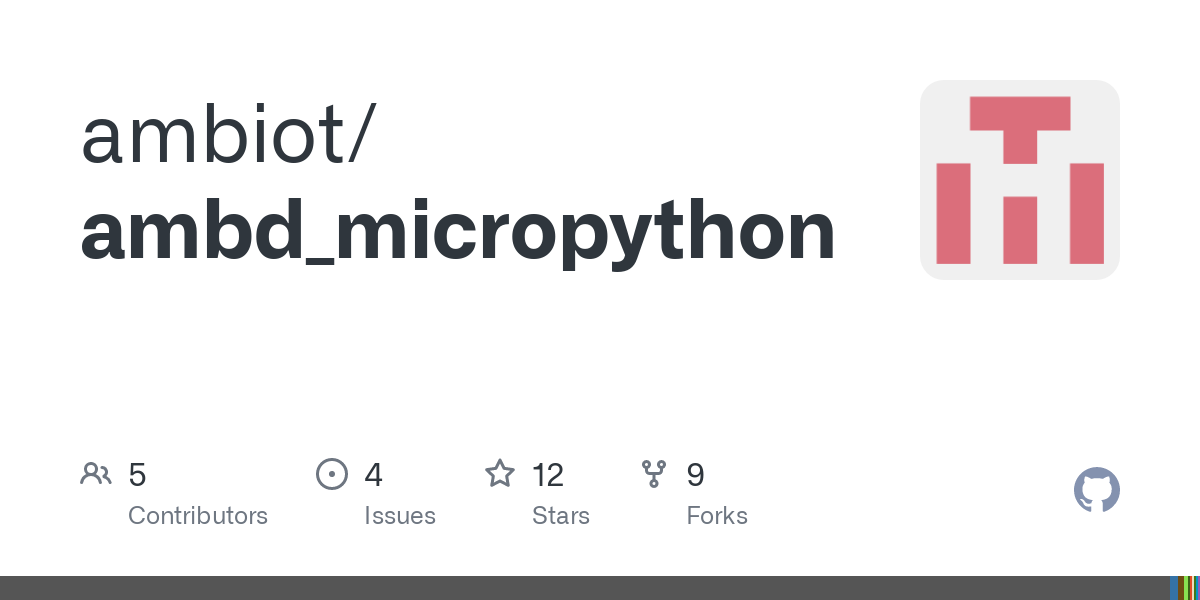 ambiot/
ambd_micropython

5
Contributors

4
Issues

12
Stars

9
Forks