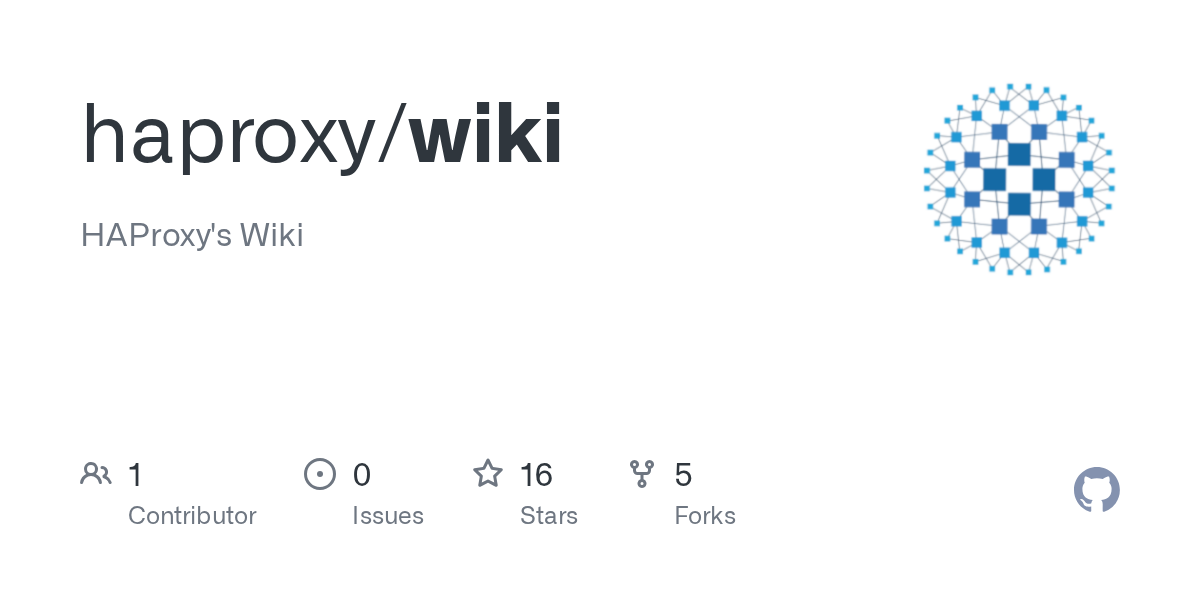 haproxy/wiki

HAProxy's Wiki

1
Contributor

0
Issues

16
Stars

5
Forks