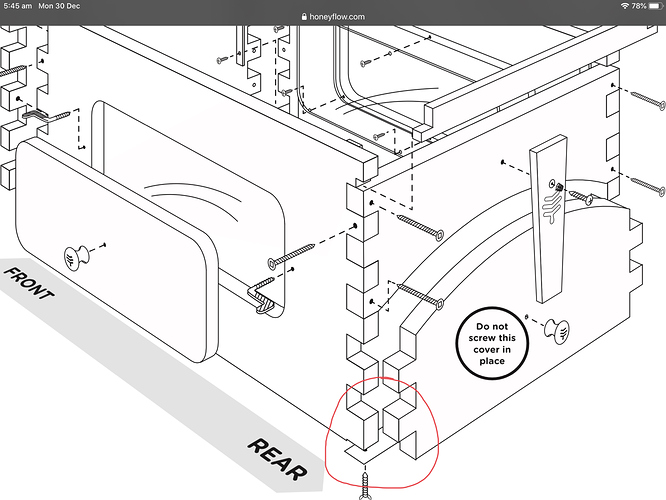 5:45 am Mon 30 Dec

honeyflow.com

78%

FRONT

REAR

Do not screw this cover in place