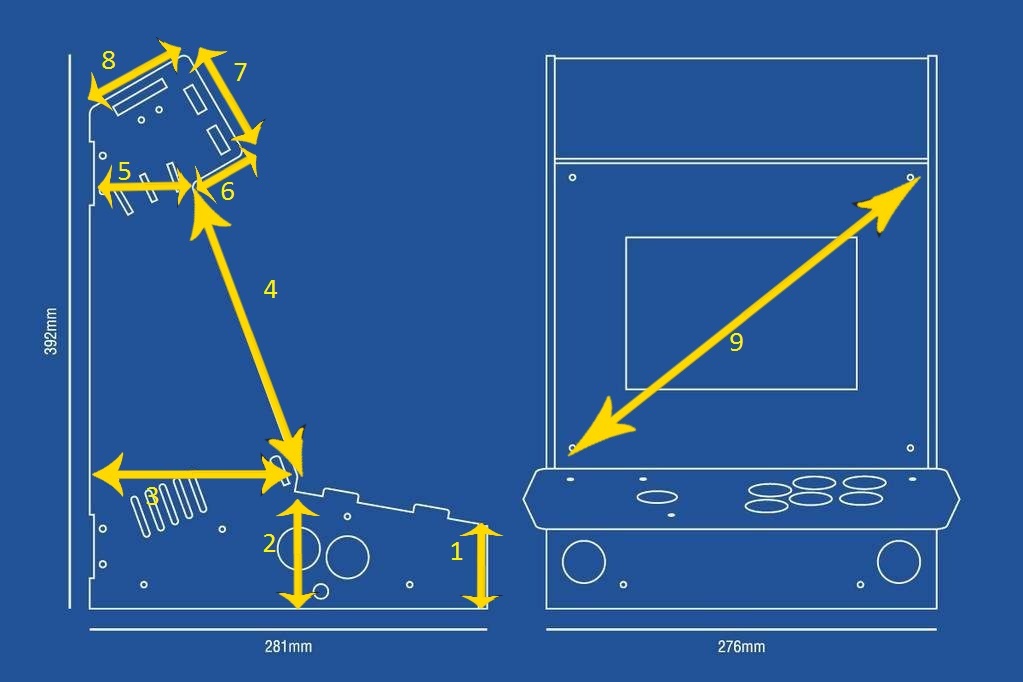 8
7
5
6
4
392mm
3
2
1
281mm
9
276mm