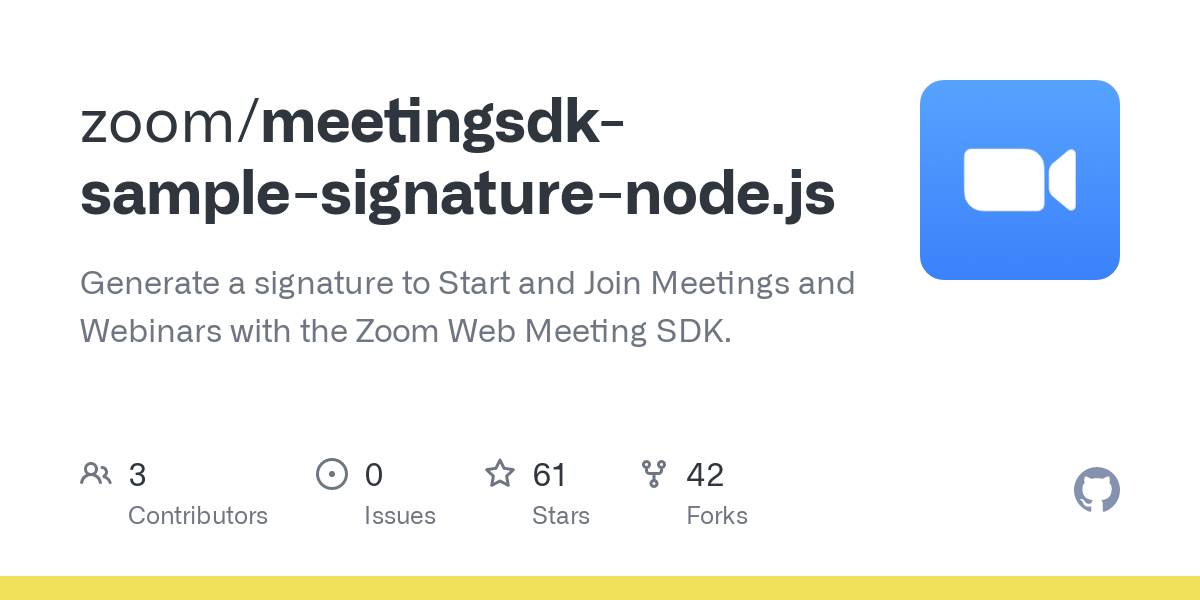 zoom/meetingsdk-sample-signature-node.js

Generate a signature to Start and Join Meetings and Webinars with the Zoom Web Meeting SDK.

3
Contributors

0
Issues

61
Stars

42
Forks