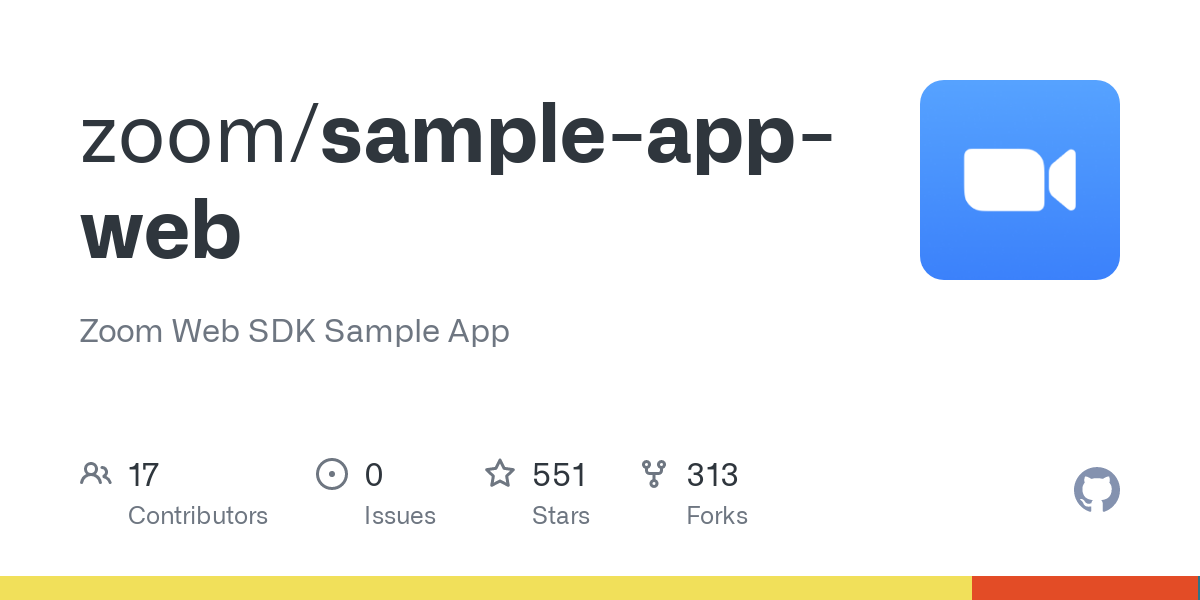 zoom/sample-app-web

Zoom Web SDK Sample App

17
Contributors

0
Issues

551
Stars

313
Forks