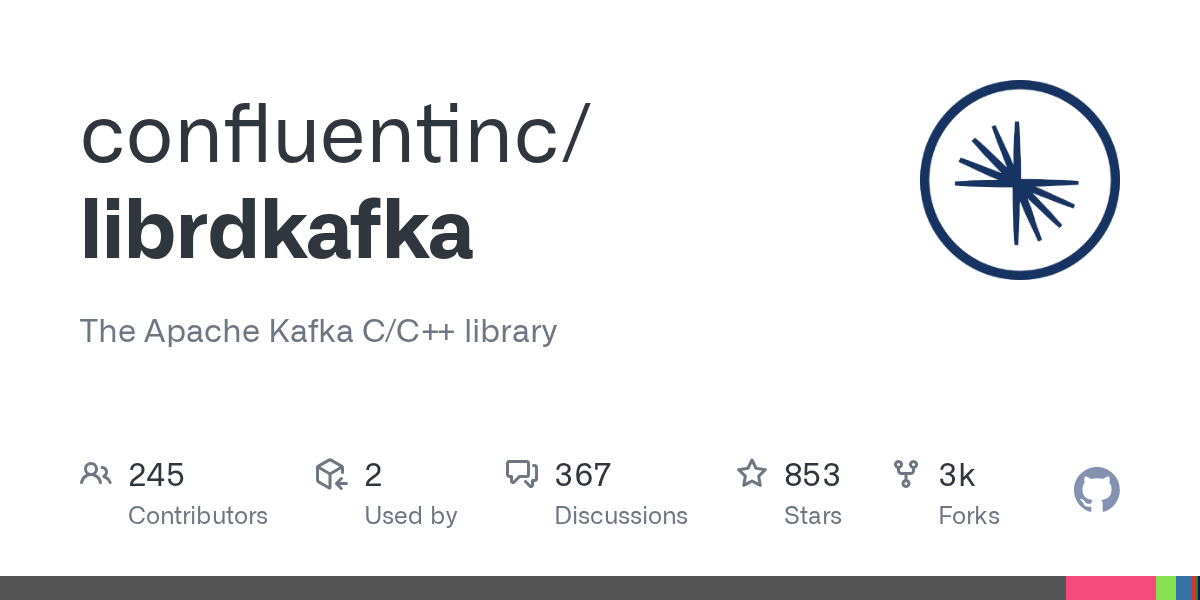 confluentinc/
librdkafka

The Apache Kafka C/C++ library

245
Contributors

2
Used by

367
Discussions

853
Stars

3k
Forks