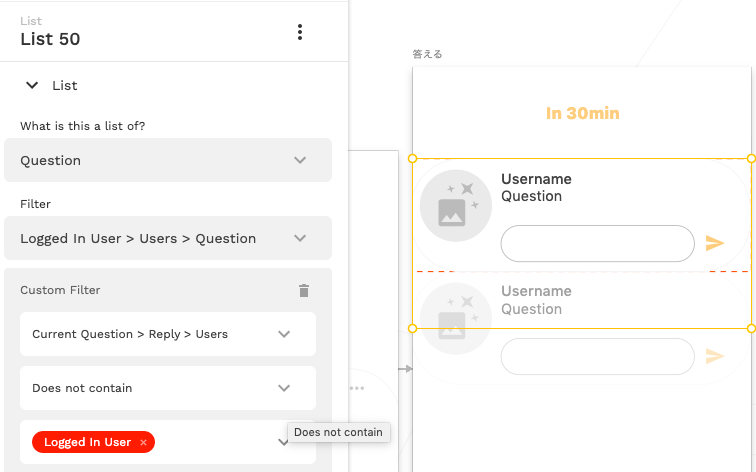 List
List 50

List

What is this a list of?

Question

Filter

Logged In User > Users > Question

Custom Filter

Current Question > Reply > Users

Does not contain

Logged In User ×

Does not contain

答える

In 30min

Username
Question

Username
Question