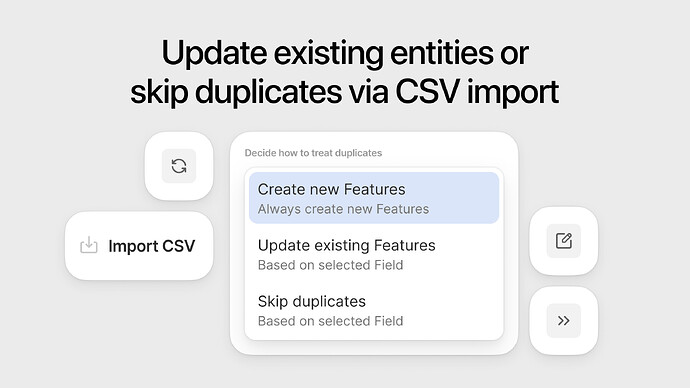 Update existing entities or skip duplicates via CSV import

Import CSV

Decide how to treat duplicates

Create new Features
Always create new Features

Update existing Features
Based on selected Field

Skip duplicates
Based on selected Field