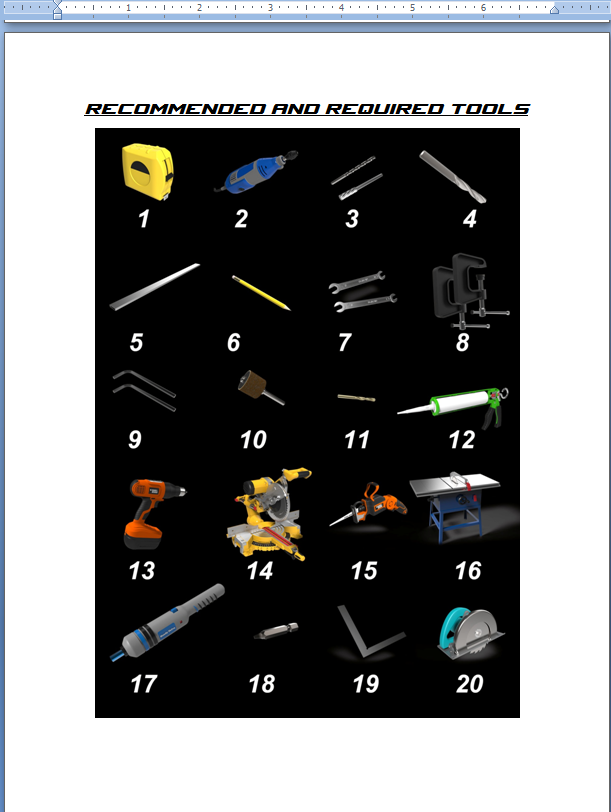 1 2 3 4 5 6

RECOMMENDED AND REQUIRED TOOLS

1 2 3 4

5 6 7 8

9 10 11 12

13 14 15 16

17 18 19 20