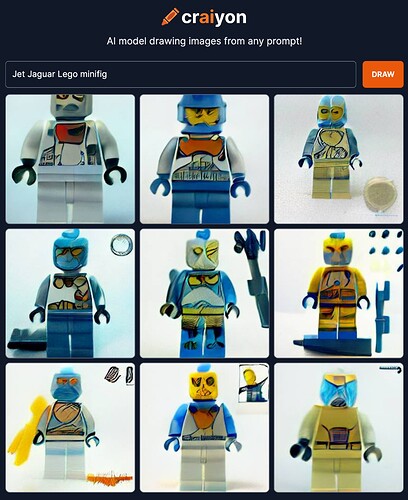 craiyon

AI model drawing images from any prompt!

Jet Jaguar Lego minifig

DRAW