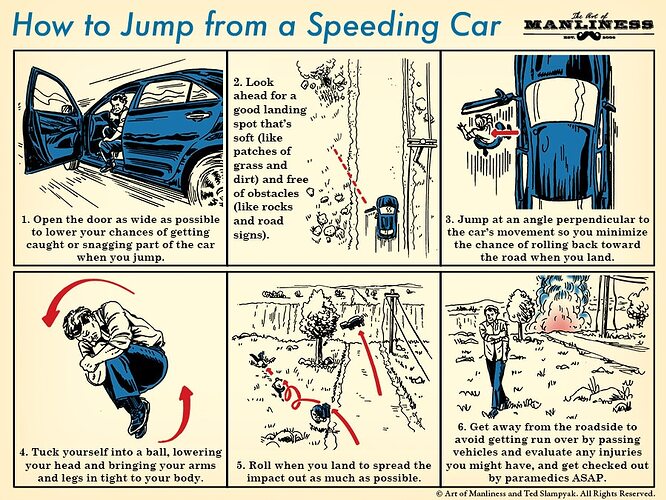 How to Jump from a Speeding Car

The Art of MANLINESS EST. 2008

1. Open the door as wide as possible to lower your chances of getting caught or snagging part of the car when you jump.

2. Look ahead for a good landing spot that's soft (like patches of grass and dirt) and free of obstacles (like rocks and road signs).

3. Jump at an angle perpendicular to the car's movement so you minimize the chance of rolling back toward the road when you land.

4. Tuck yourself into a ball, lowering your head and bringing your arms and legs in tight to your body.

5. Roll when you land to spread the impact out as much as possible.

6. Get away from the roadside to avoid getting run over by passing vehicles and evaluate any injuries you might have, and get checked out by paramedics ASAP.

© Art of Manliness and Ted Slampyak. All Rights Reserved.