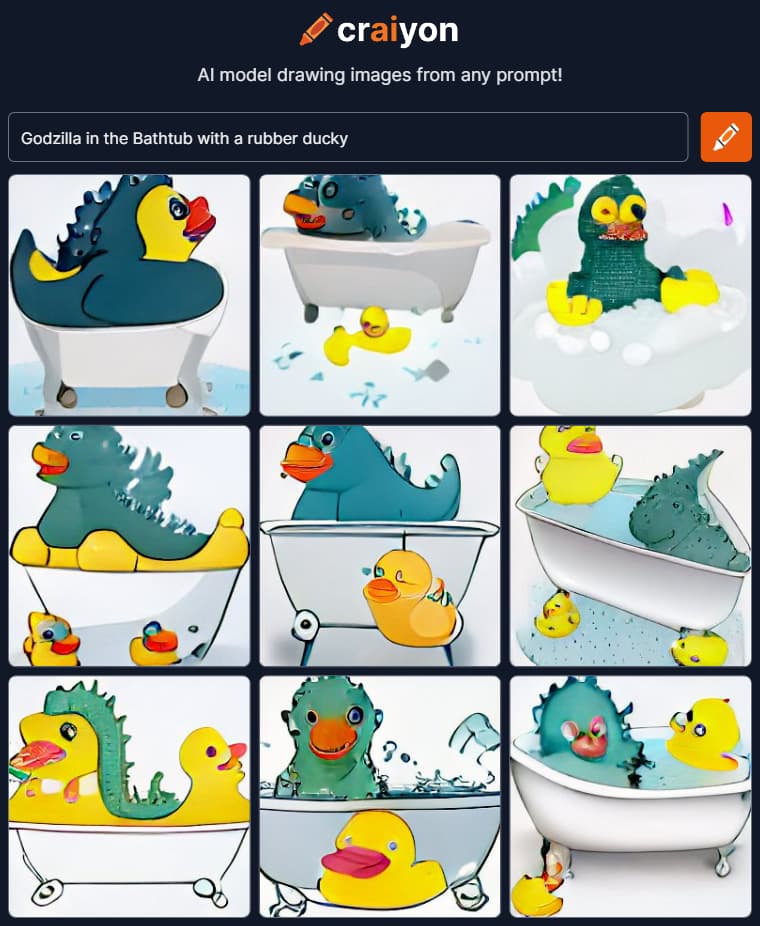 craiyon

AI model drawing images from any prompt!

Godzilla in the Bathtub with a rubber ducky