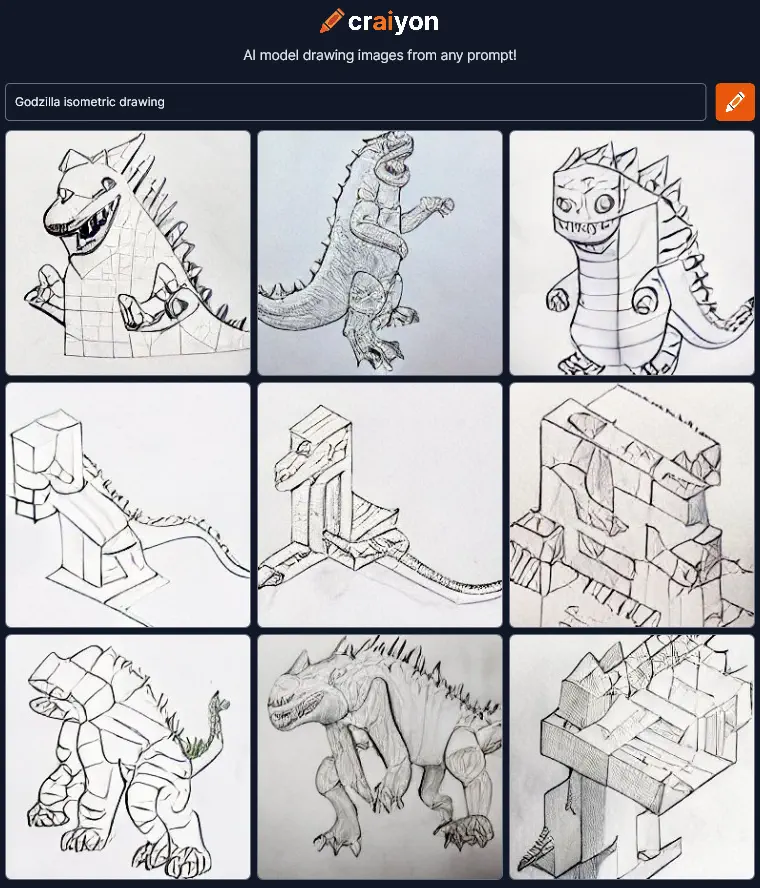 craiyon

AI model drawing images from any prompt!

Godzilla isometric drawing