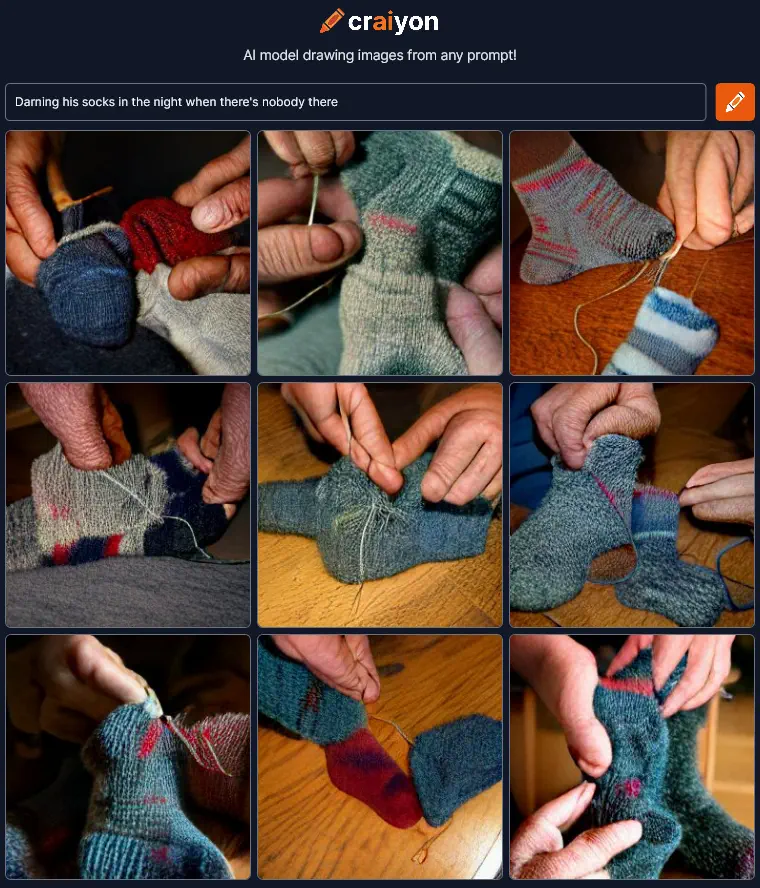 craiyon

AI model drawing images from any prompt!

Darning his socks in the night when there's nobody there