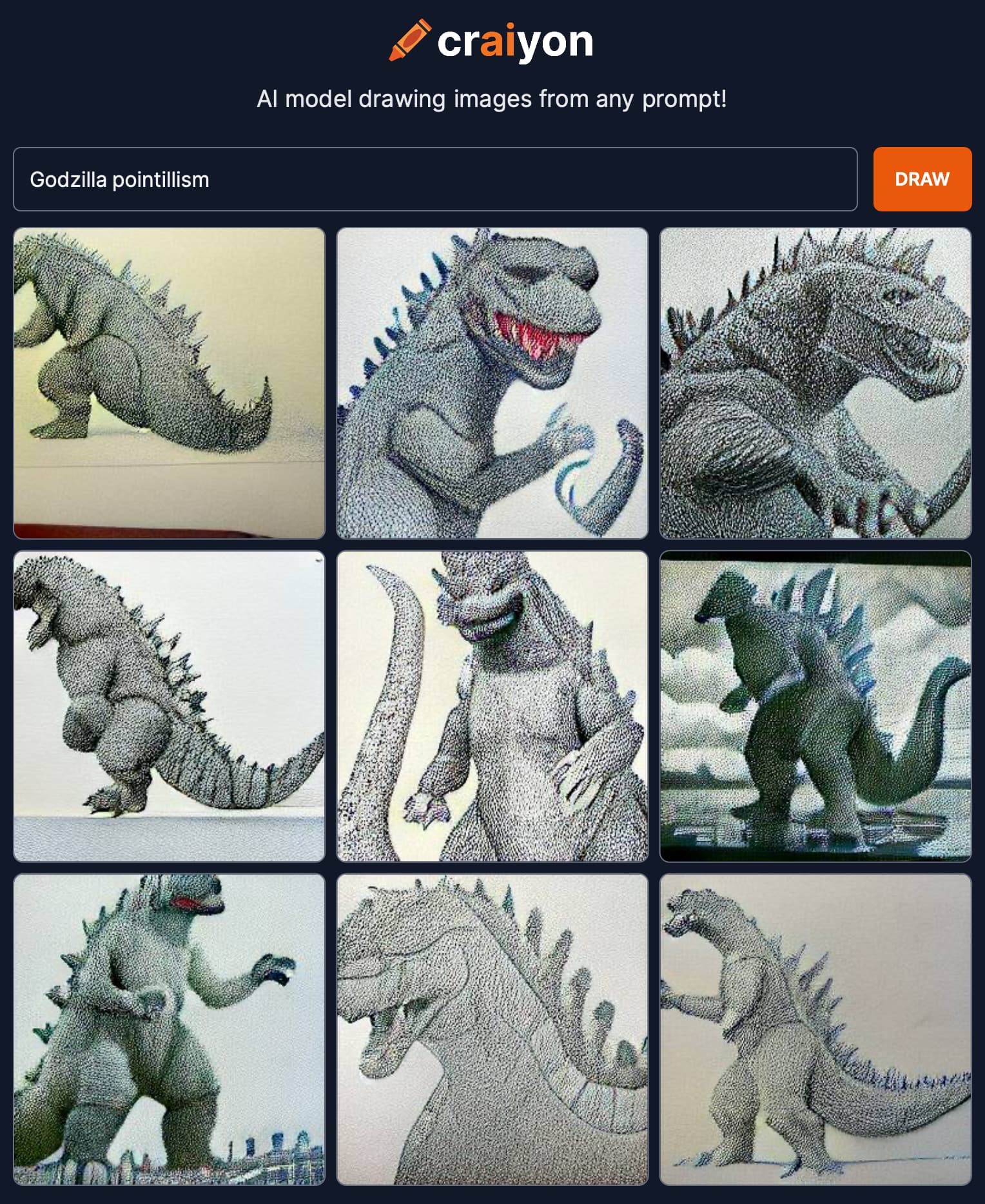 craiyon

AI model drawing images from any prompt!

Godzilla pointillism

DRAW