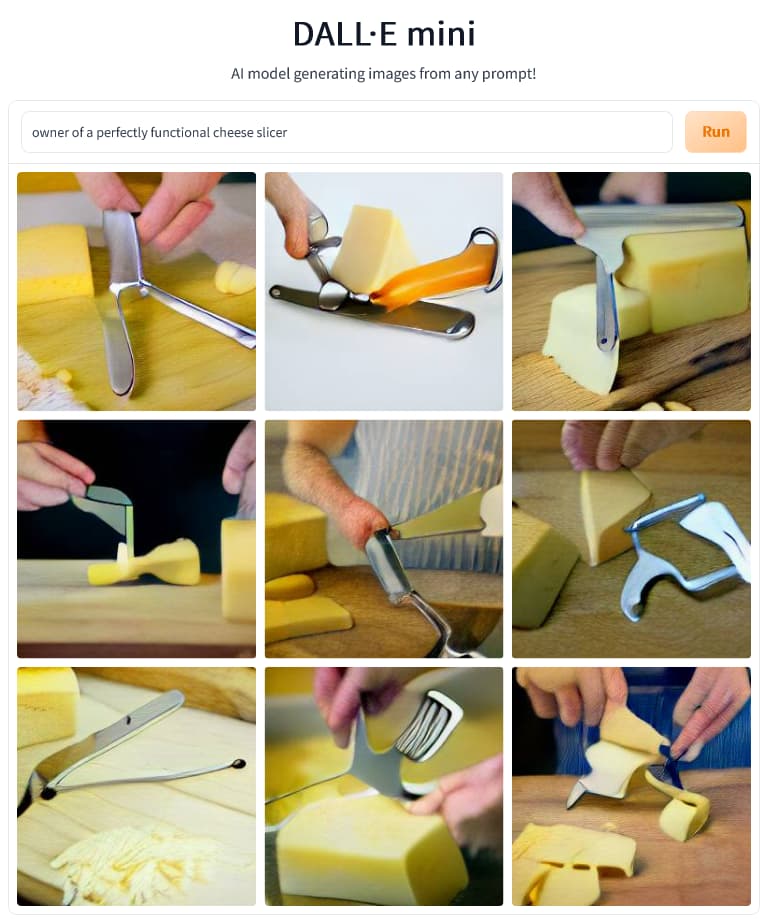 DALL·E mini

AI model generating images from any prompt!

owner of a perfectly functional cheese slicer

Run