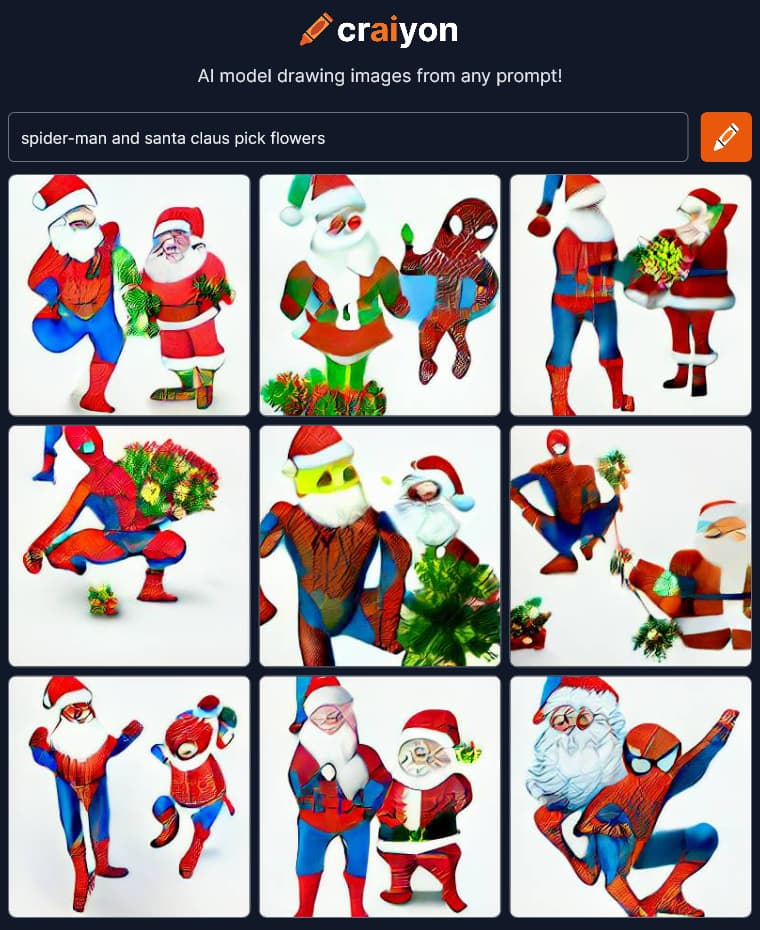 craiyon

AI model drawing images from any prompt!

spider-man and santa claus pick flowers