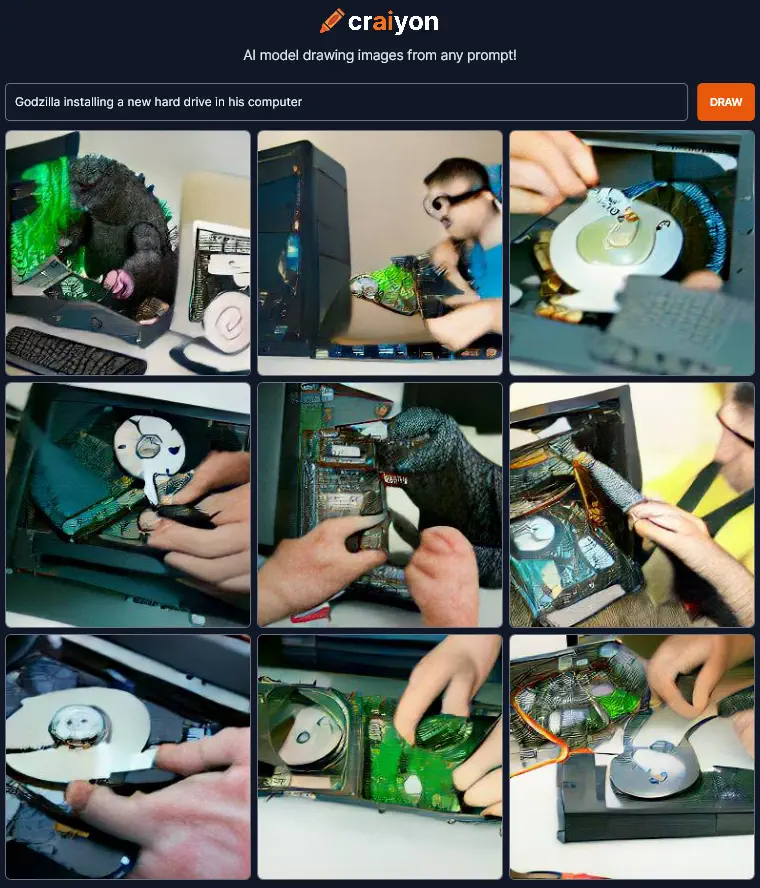 craiyon

AI model drawing images from any prompt!

Godzilla installing a new hard drive in his computer

DRAW