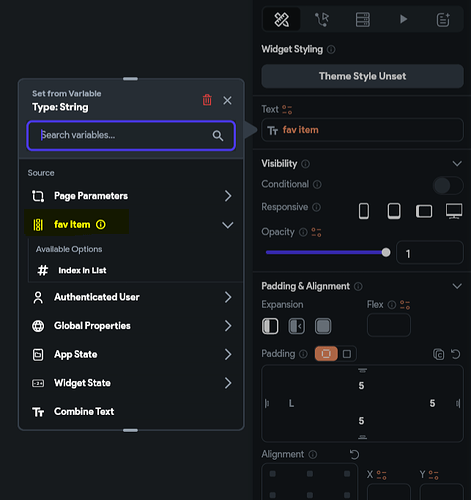 Set from Variable
Type: String

Search variables...

Source

Page Parameters

fav Item

Available Options

Index In List

Authenticated User

Global Properties

App State

Widget State

Combine Text

Widget Styling

Theme Style Unset

Text

fav item

Visibility

Conditional

Responsive

Opacity

1

Padding & Alignment

Expansion

Flex

Padding

5

L

5

5

Alignment

X

Y