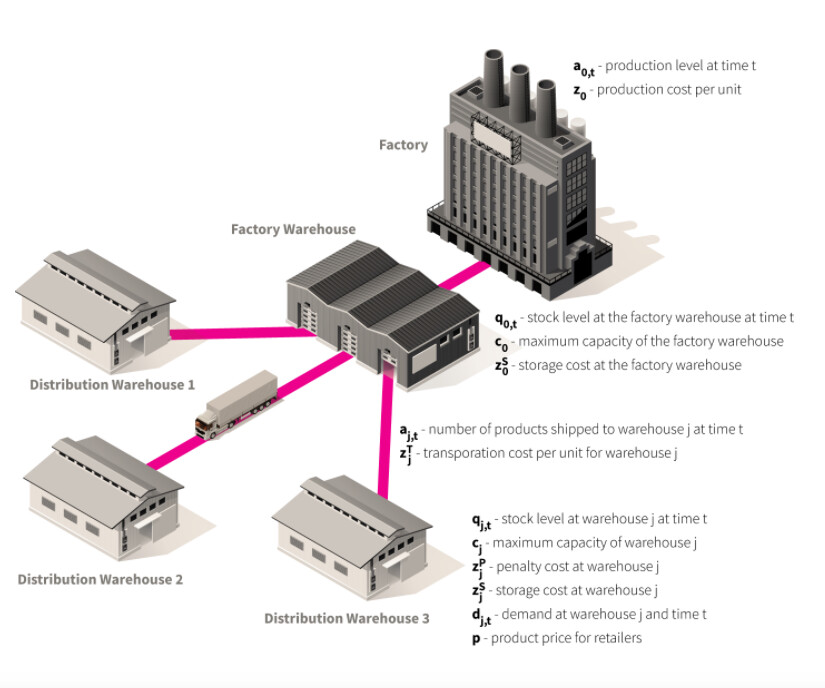 $a_{0,t}$ - production level at time t
$z_0$ - production cost per unit

Factory

Factory Warehouse

$q_{0,t}$ - stock level at the factory warehouse at time t
$c_0$ - maximum capacity of the factory warehouse
$z_0^S$ - storage cost at the factory warehouse

Distribution Warehouse 1

$a_{j,t}$ - number of products shipped to warehouse j at time t
$z_j^T$ - transporation cost per unit for warehouse j

Distribution Warehouse 2

Distribution Warehouse 3

$q_{j,t}$ - stock level at warehouse j at time t
$c_j$ - maximum capacity of warehouse j
$z_j^P$ - penalty cost at warehouse j
$z_j^S$ - storage cost at warehouse j
$d_{j,t}$ - demand at warehouse j and time t
$p$ - product price for retailers