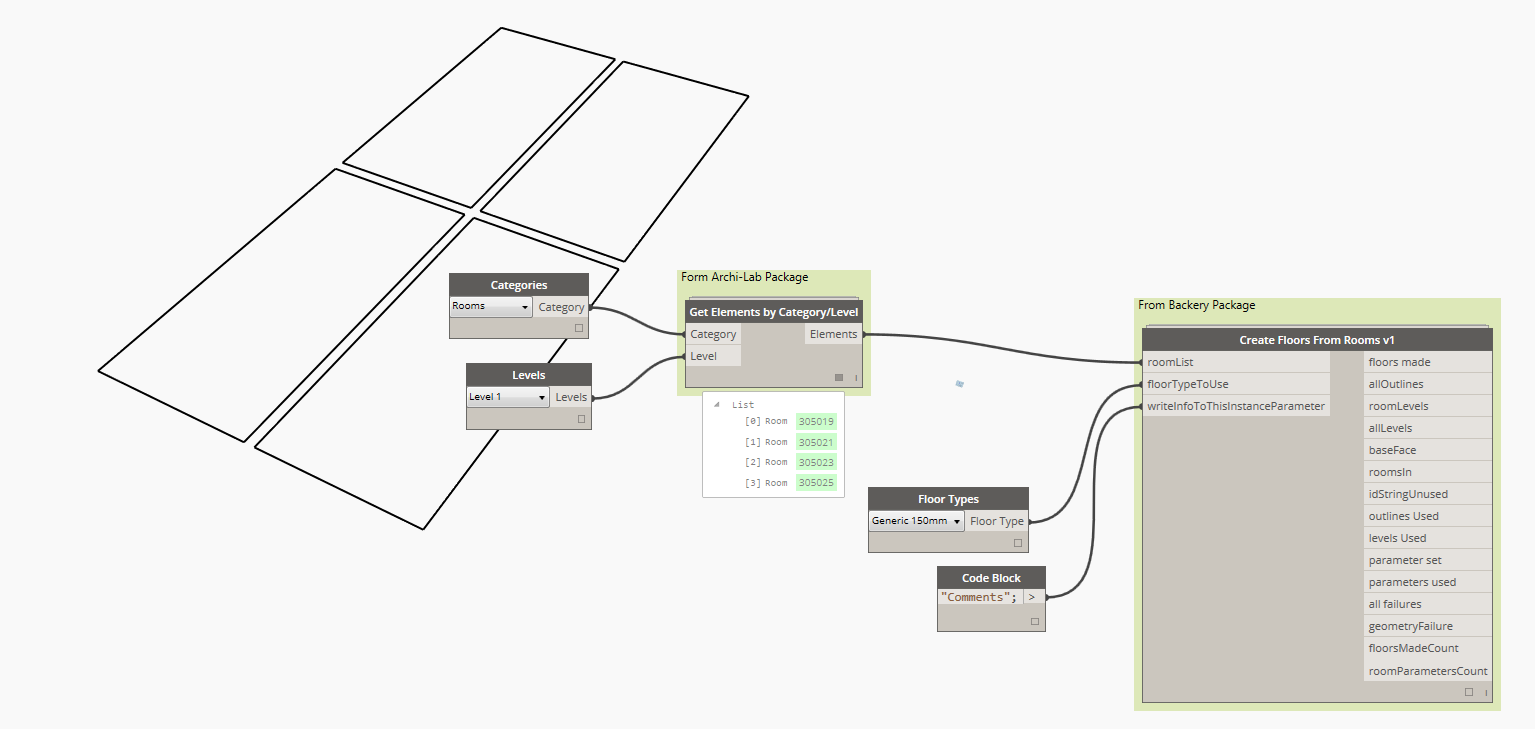 Categories
Rooms
Category

Levels
Level 1
Levels

Form Archi-Lab Package
Get Elements by Category/Level
Category
Level
Elements

List
[0] Room 305019
[1] Room 305021
[2] Room 305023
[3] Room 305025

Floor Types
Generic 150mm
Floor Type

Code Block
"Comments";
>

From Backery Package
Create Floors From Rooms v1
roomList
floorTypeToUse
writeInfoToThisInstanceParameter
floors made
allOutlines
roomLevels
allLevels
baseFace
roomsIn
idStringUnused
outlines Used
levels Used
parameter set
parameters used
all failures
geometryFailure
floorsMadeCount
roomParametersCount