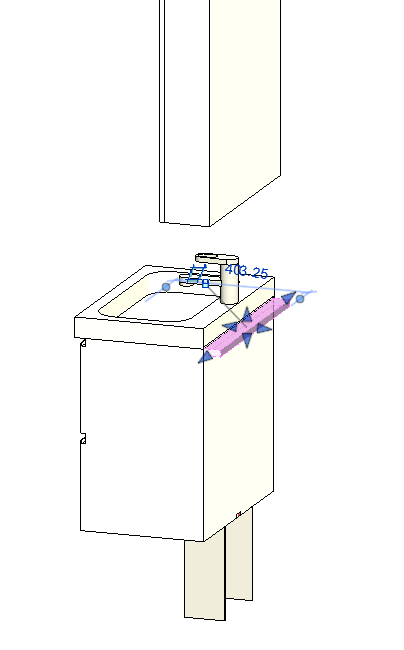 403.25