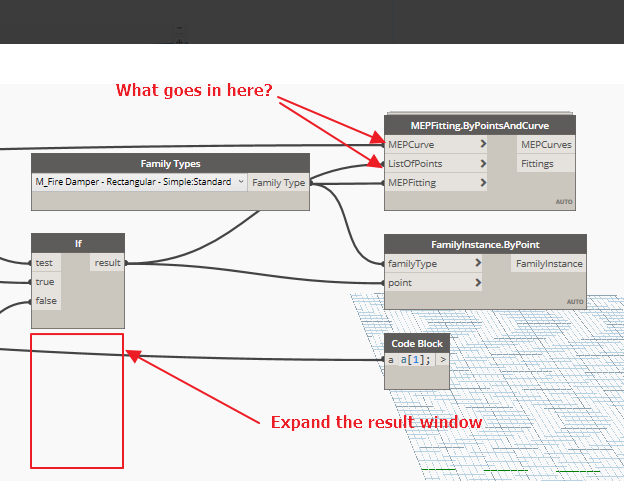 What goes in here?

MEPFitting.ByPointsAndCurve
MEPCurve >
ListOfPoints >
MEPFitting >
MEPCurves
Fittings
AUTO

Family Types
M_Fire Damper - Rectangular - Simple:Standard
Family Type

If
test
true
false
result

FamilyInstance.ByPoint
familyType >
point >
FamilyInstance
AUTO

Code Block
a a[1]; >

Expand the result window