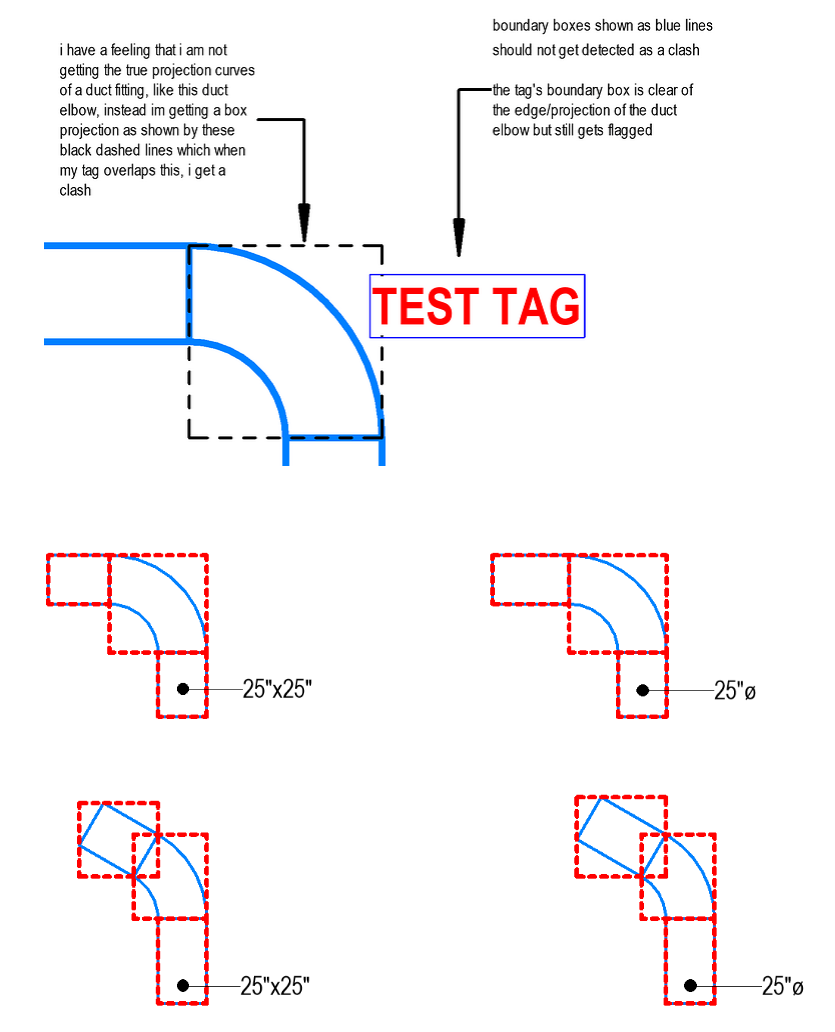 i have a feeling that i am not getting the true projection curves of a duct fitting, like this duct elbow, instead im getting a box projection as shown by these black dashed lines which when my tag overlaps this, i get a clash

boundary boxes shown as blue lines should not get detected as a clash

the tag's boundary box is clear of the edge/projection of the duct elbow but still gets flagged

TEST TAG

25"x25"

25"ø

25"x25"

25"ø