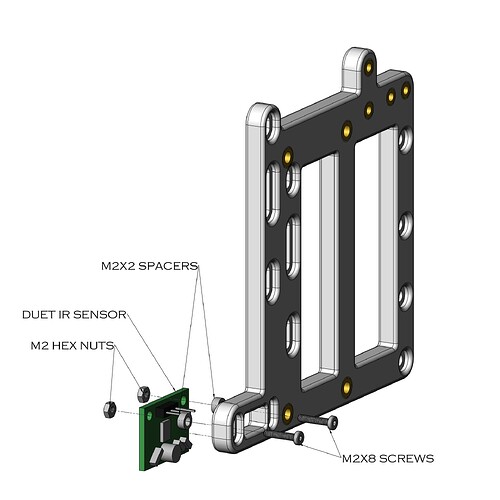 M2X2 SPACERS

DUET IR SENSOR

M2 HEX NUTS

M2X8 SCREWS