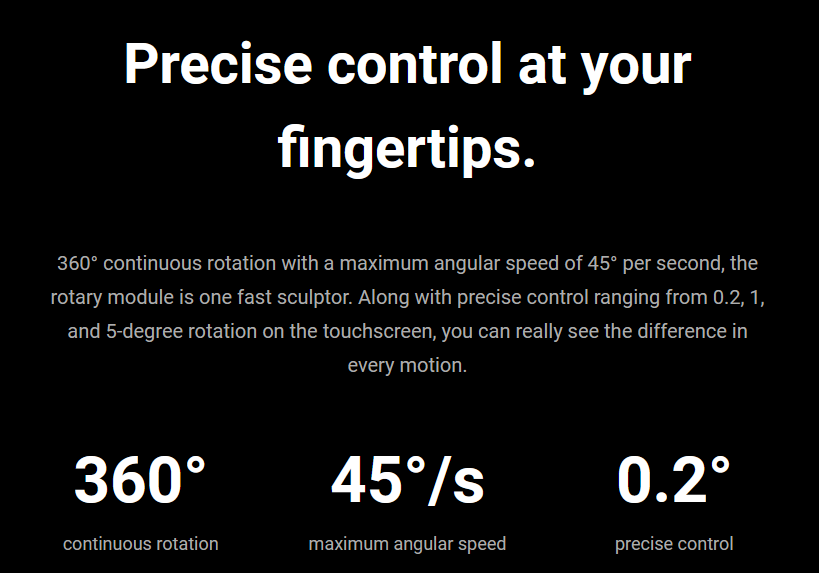 Precise control at your fingertips.

360° continuous rotation with a maximum angular speed of 45° per second, the rotary module is one fast sculptor. Along with precise control ranging from 0.2, 1, and 5-degree rotation on the touchscreen, you can really see the difference in every motion.

360°
continuous rotation

45°/s
maximum angular speed

0.2°
precise control