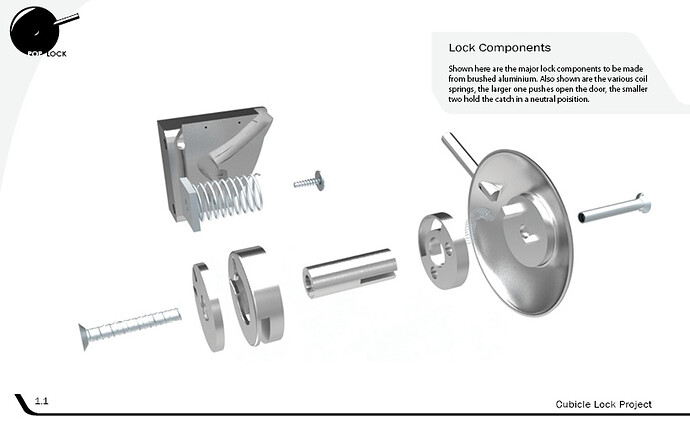 POP LOCK

Lock Components

Shown here are the major lock components to be made from brushed aluminium. Also shown are the various coil springs, the larger one pushes open the door, the smaller two hold the catch in a neutral poisition.

1.1

Cubicle Lock Project