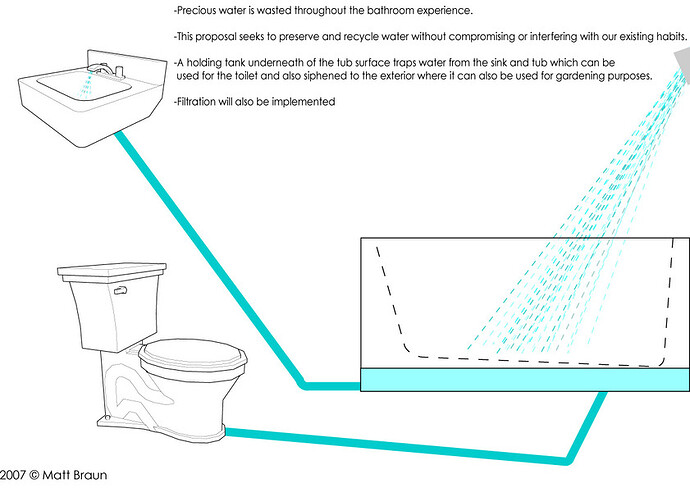 -Precious water is wasted throughout the bathroom experience.

-This proposal seeks to preserve and recycle water without compromising or interfering with our existing habits.

-A holding tank underneath of the tub surface traps water from the sink and tub which can be used for the toilet and also siphened to the exterior where it can also be used for gardening purposes.

-Filtration will also be implemented

2007 © Matt Braun