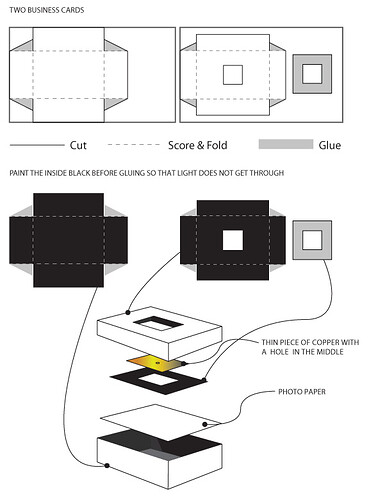 TWO BUSINESS CARDS

Cut

Score & Fold

Glue

PAINT THE INSIDE BLACK BEFORE GLUING SO THAT LIGHT DOES NOT GET THROUGH

THIN PIECE OF COPPER WITH A HOLE IN THE MIDDLE

PHOTO PAPER