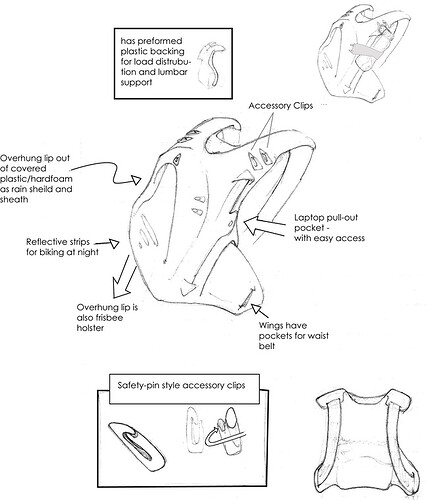 has preformed plastic backing for load distrubution and lumbar support

Accessory Clips

Overhung lip out of covered plastic/hardfoam as rain sheild and sheath

Laptop pull-out pocket - with easy access

Reflective strips for biking at night

Overhung lip is also frisbee holster

Wings have pockets for waist belt

Safety-pin style accessory clips