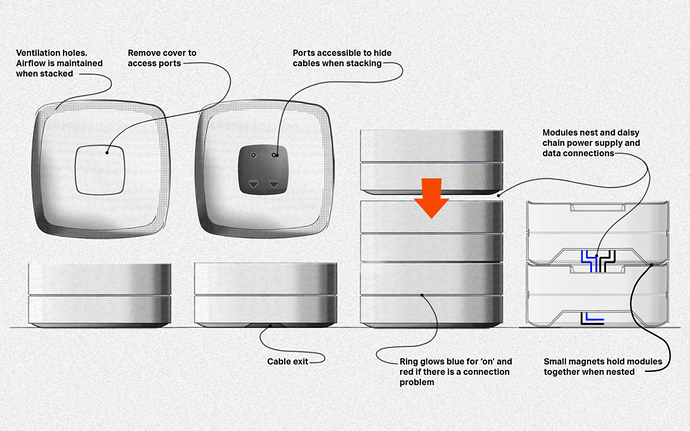 Ventilation holes. Airflow is maintained when stacked

Remove cover to access ports

Ports accessible to hide cables when stacking

Modules nest and daisy chain power supply and data connections

Cable exit

Ring glows blue for 'on' and red if there is a connection problem

Small magnets hold modules together when nested