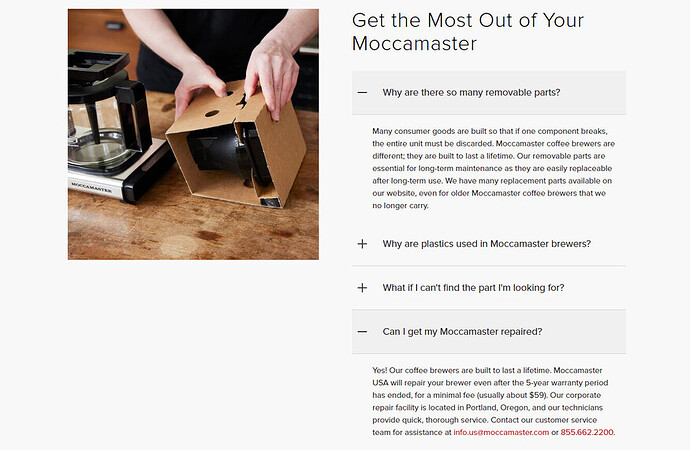 MOCCAMASTER

Get the Most Out of Your Moccamaster

— Why are there so many removable parts?

Many consumer goods are built so that if one component breaks, the entire unit must be discarded. Moccamaster coffee brewers are different; they are built to last a lifetime. Our removable parts are essential for long-term maintenance as they are easily replaceable after long-term use. We have many replacement parts available on our website, even for older Moccamaster coffee brewers that we no longer carry.

+ Why are plastics used in Moccamaster brewers?

+ What if I can't find the part I'm looking for?

— Can I get my Moccamaster repaired?

Yes! Our coffee brewers are built to last a lifetime. Moccamaster USA will repair your brewer even after the 5-year warranty period has ended, for a minimal fee (usually about $59). Our corporate repair facility is located in Portland, Oregon, and our technicians provide quick, thorough service. Contact our customer service team for assistance at info.us@moccamaster.com or 855.662.2200.